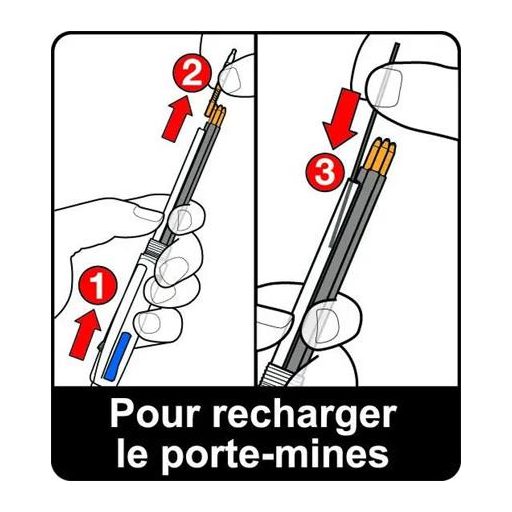 2

1

3

Pour recharger le porte-mines